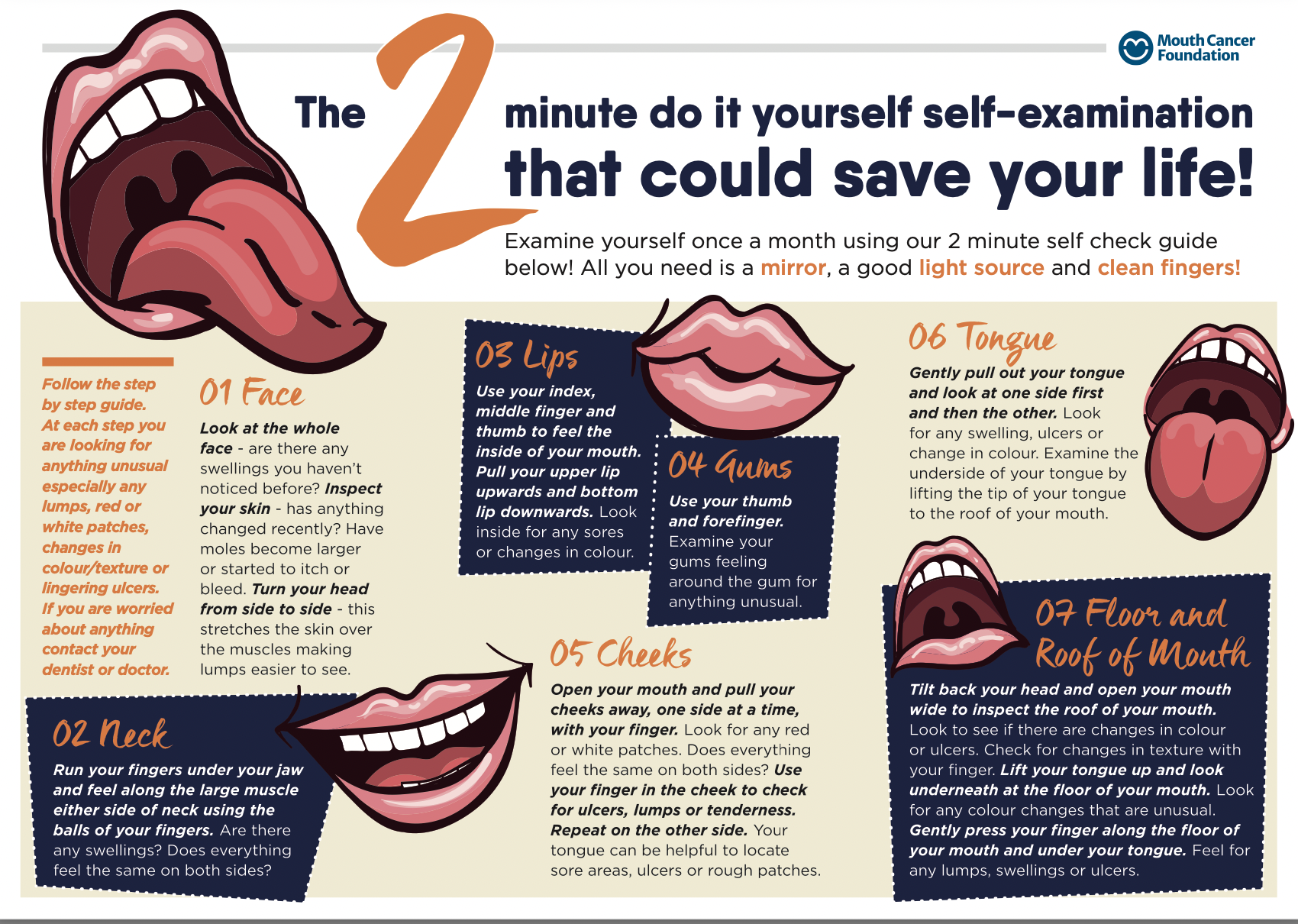 Mouth Cancer Foundation

The 2 minute do it yourself self-examination that could save your life!

Examine yourself once a month using our 2 minute self check guide below! All you need is a mirror, a good light source and clean fingers!

Follow the step by step guide. At each step you are looking for anything unusual especially any lumps, red or white patches, changes in colour/texture or lingering ulcers. If you are worried about anything contact your dentist or doctor.

01 Face

Look at the whole face - are there any swellings you haven't noticed before? Inspect your skin - has anything changed recently? Have moles become larger or started to itch or bleed. Turn your head from side to side - this stretches the skin over the muscles making lumps easier to see.

02 Neck

Run your fingers under your jaw and feel along the large muscle either side of neck using the balls of your fingers. Are there any swellings? Does everything feel the same on both sides?

03 Lips

Use your index, middle finger and thumb to feel the inside of your mouth. Pull your upper lip upwards and bottom lip downwards. Look inside for any sores or changes in colour.

04 Gums

Use your thumb and forefinger. Examine your gums feeling around the gum for anything unusual.

05 Cheeks

Open your mouth and pull your cheeks away, one side at a time, with your finger. Look for any red or white patches. Does everything feel the same on both sides? Use your finger in the cheek to check for ulcers, lumps or tenderness. Repeat on the other side. Your tongue can be helpful to locate sore areas, ulcers or rough patches.

06 Tongue

Gently pull out your tongue and look at one side first and then the other. Look for any swelling, ulcers or change in colour. Examine the underside of your tongue by lifting the tip of your tongue to the roof of your mouth.

07 Floor and Roof of Mouth

Tilt back your head and open your mouth wide to inspect the roof of your mouth. Look to see if there are changes in colour or ulcers. Check for changes in texture with your finger. Lift your tongue up and look underneath at the floor of your mouth. Look for any colour changes that are unusual. Gently press your finger along the floor of your mouth and under your tongue. Feel for any lumps, swellings or ulcers.